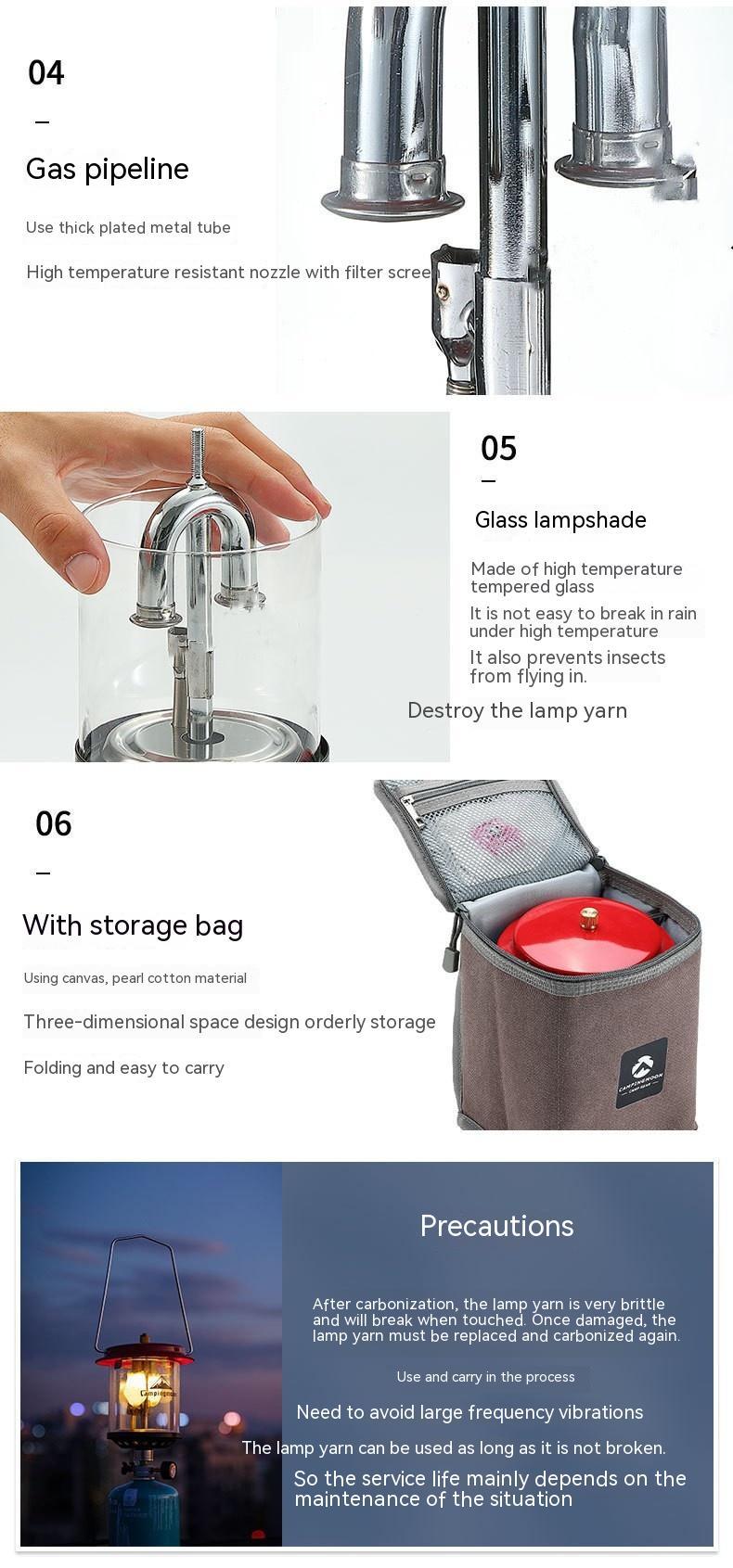 04

—

Gas pipeline

Use thick plated metal tube

High temperature resistant nozzle with filter scree

05

—

Glass lampshade

Made of high temperature tempered glass

It is not easy to break in rain under high temperature

It also prevents insects from flying in.

Destroy the lamp yarn

06

—

With storage bag

Using canvas, pearl cotton material

Three-dimensional space design orderly storage

Folding and easy to carry

CAMPINGMOON

Precautions

After carbonization, the lamp yarn is very brittle and will break when touched. Once damaged, the lamp yarn must be replaced and carbonized again.

Use and carry in the process

Need to avoid large frequency vibrations

The lamp yarn can be used as long as it is not broken.

So the service life mainly depends on the maintenance of the situation

Campingmoon